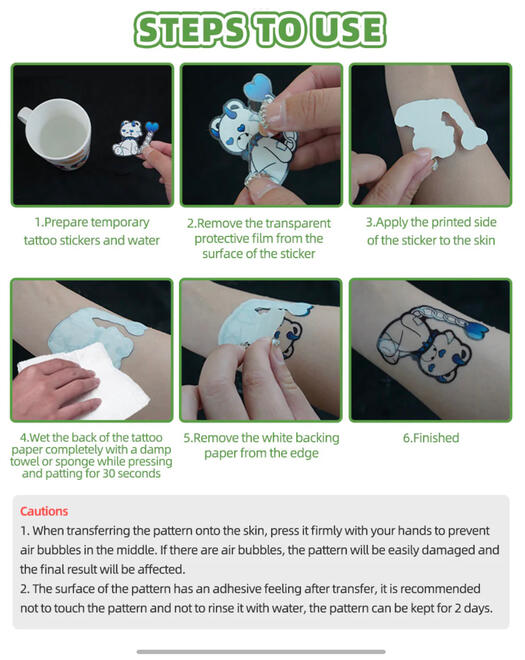 STEPS TO USE

1.Prepare temporary tattoo stickers and water

2.Remove the transparent protective film from the surface of the sticker

3.Apply the printed side of the sticker to the skin

4.Wet the back of the tattoo paper completely with a damp towel or sponge while pressing and patting for 30 seconds

5.Remove the white backing paper from the edge

6.Finished

Cautions
1. When transferring the pattern onto the skin, press it firmly with your hands to prevent air bubbles in the middle. If there are air bubbles, the pattern will be easily damaged and the final result will be affected.
2. The surface of the pattern has an adhesive feeling after transfer, it is recommended not to touch the pattern and not to rinse it with water, the pattern can be kept for 2 days.